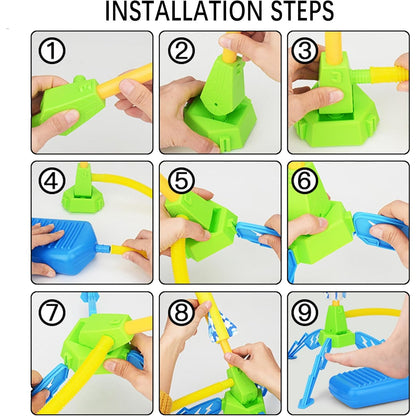 INSTALLATION STEPS

①

②

③

④

⑤

⑥

⑦

⑧

⑨